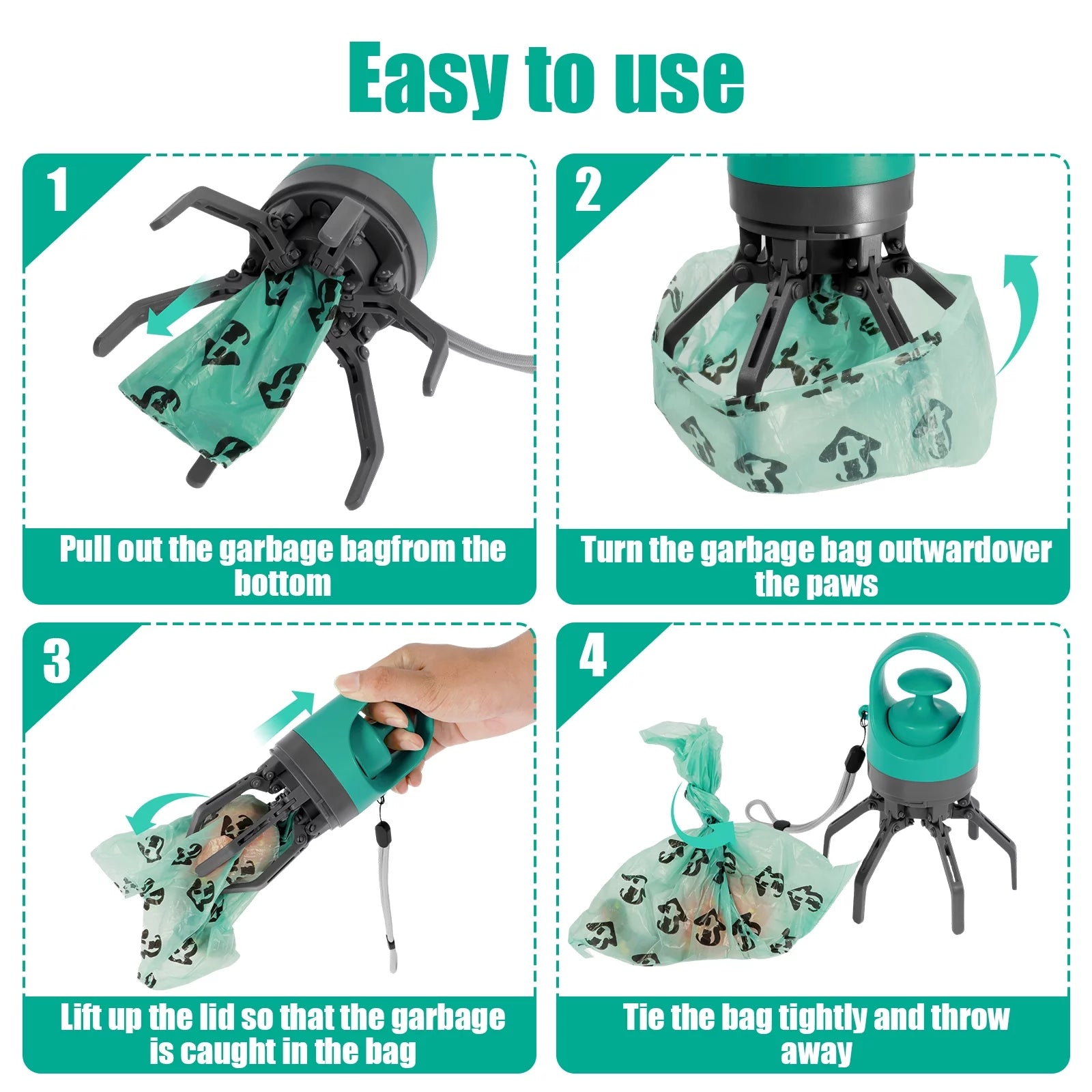 Easy to use

1

Pull out the garbage bagfrom the bottom

2

Turn the garbage bag outwardover the paws

3

Lift up the lid so that the garbage is caught in the bag

4

Tie the bag tightly and throw away